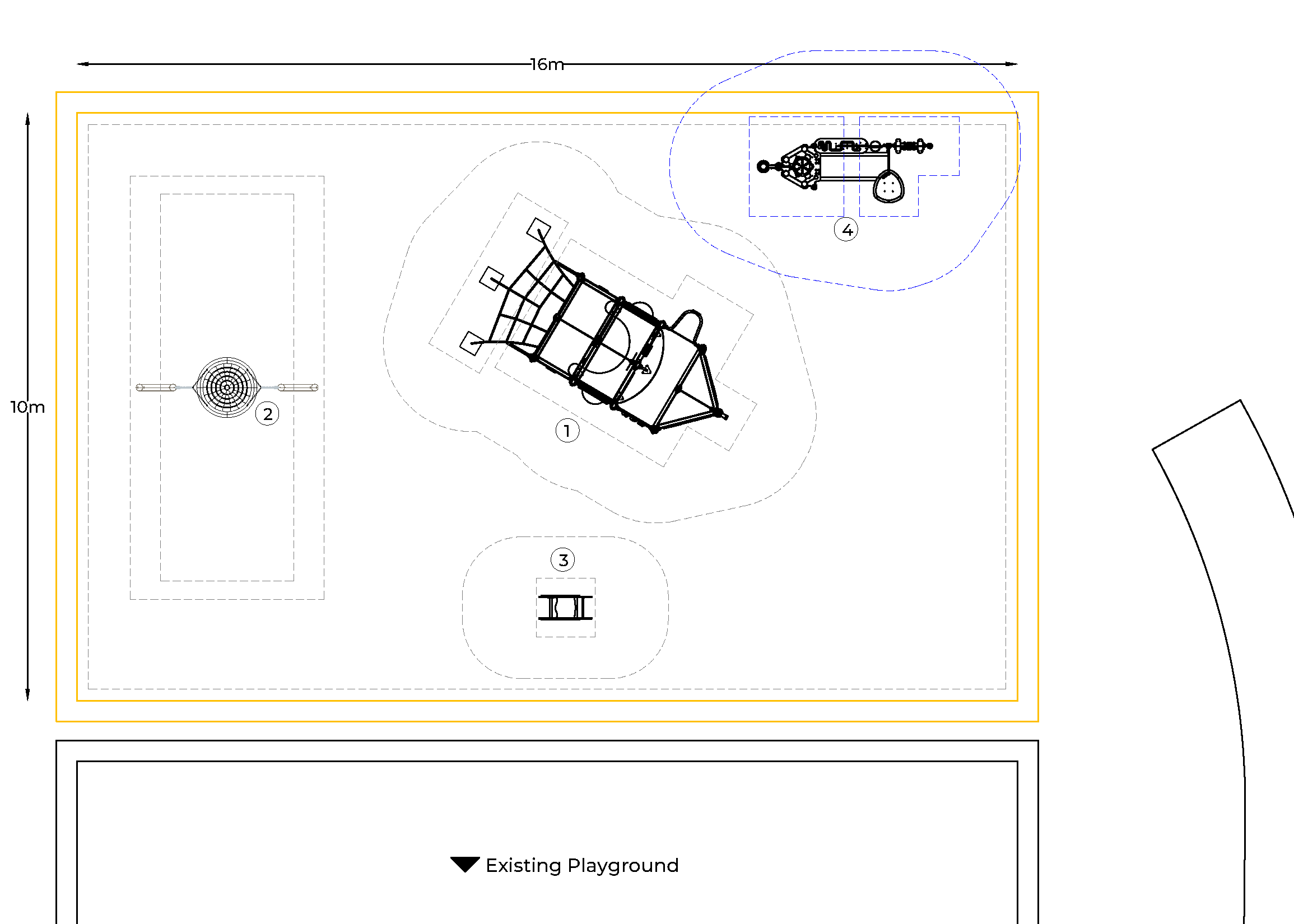 16m

10m

4

2

1

3

Existing Playground